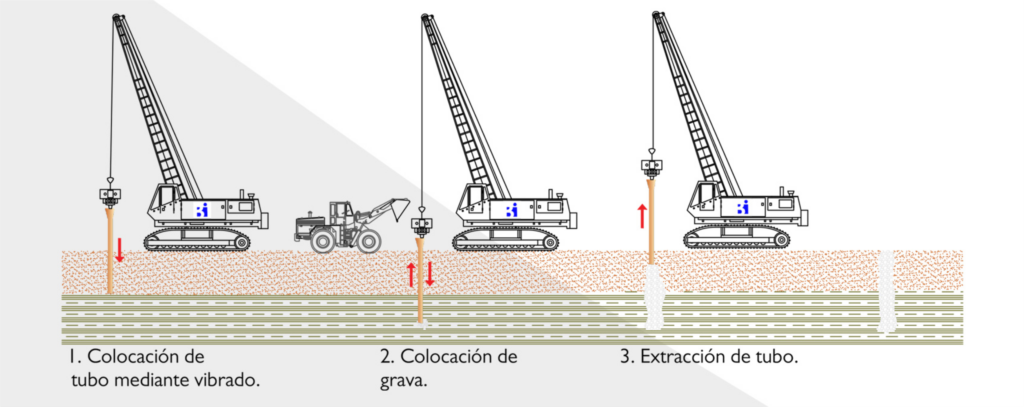 1. Colocación de tubo mediante vibrado.

2. Colocación de grava.

3. Extracción de tubo.