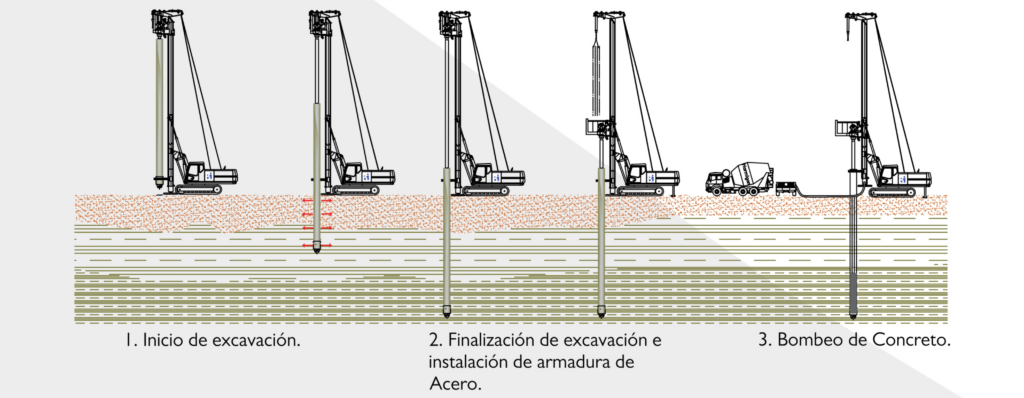 1. Inicio de excavación.

2. Finalización de excavación e instalación de armadura de Acero.

3. Bombeo de Concreto.